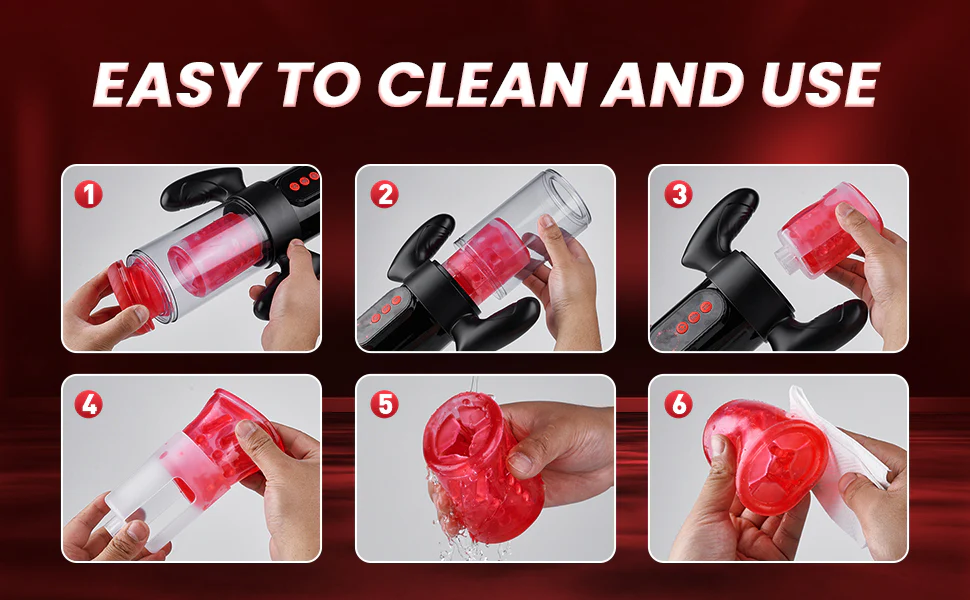 EASY TO CLEAN AND USE

1

2

3

4

5

6