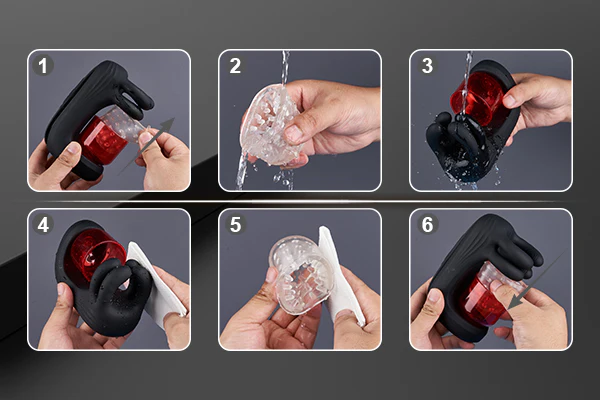 1
2
3
4
5
6